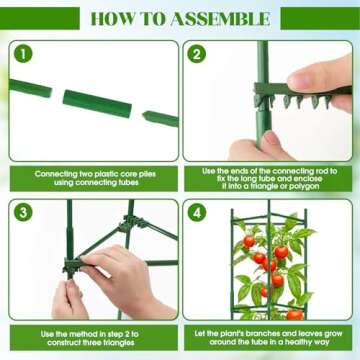 HOW TO ASSEMBLE

1

Connecting two plastic core piles using connecting tubes

2

Use the ends of the connecting rod to fix the long tube and enclose it into a triangle or polygon

3

Use the method in step 2 to construct three triangles

4

Let the plant's branches and leaves grow around the tube in a healthy way