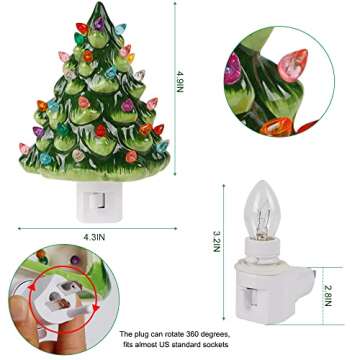 4.9IN

4.3IN

3.2IN

2.8IN

The plug can rotate 360 degrees, fits almost US standard sockets