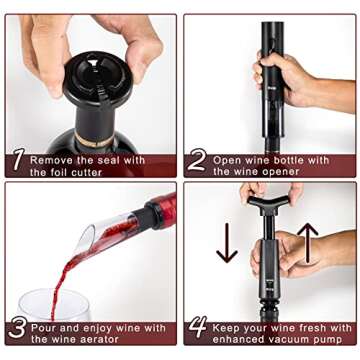 1 Remove the seal with the foil cutter

2 Open wine bottle with the wine opener

3 Pour and enjoy wine with the wine aerator

4 Keep your wine fresh with enhanced vacuum pump