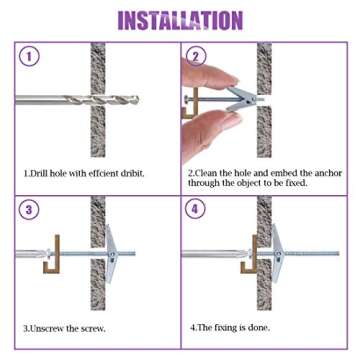 INSTALLATION

1

1.Drill hole with effcient dribit.

2

2.Clean the hole and embed the anchor through the object to be fixed.

3

3.Unscrew the screw.

4

4.The fixing is done.