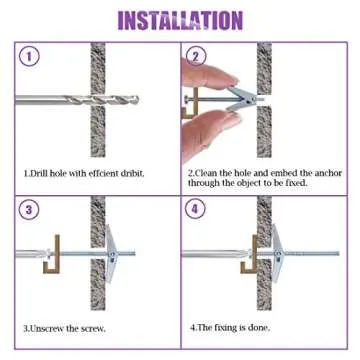 INSTALLATION

1

1.Drill hole with effcient dribit.

2

2.Clean the hole and embed the anchor through the object to be fixed.

3

3.Unscrew the screw.

4

4.The fixing is done.