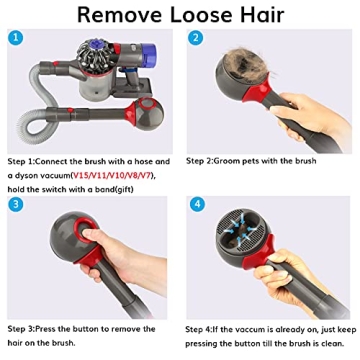 Remove Loose Hair

1

Step 1:Connect the brush with a hose and a dyson vacuum(V15/V11/V10/V8/V7), hold the switch with a band(gift)

2

Step 2:Groom pets with the brush

3

Step 3:Press the button to remove the hair on the brush.

4

Step 4:If the vaccum is already on, just keep pressing the button till the brush is clean.