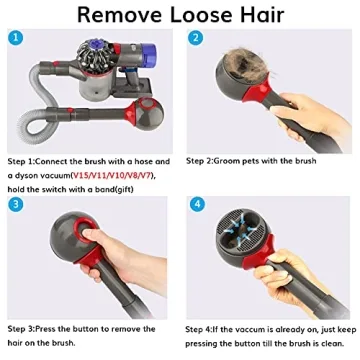 Remove Loose Hair

1

Step 1:Connect the brush with a hose and a dyson vacuum(V15/V11/V10/V8/V7), hold the switch with a band(gift)

2

Step 2:Groom pets with the brush

3

Step 3:Press the button to remove the hair on the brush.

4

Step 4:If the vaccum is already on, just keep pressing the button till the brush is clean.