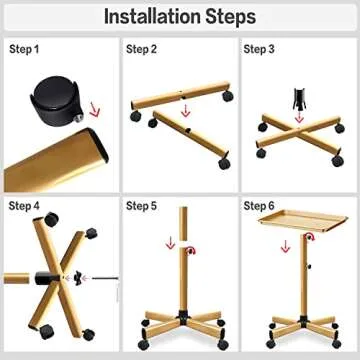 Installation Steps

Step 1

Step 2

Step 3

Step 4

Step 5

Step 6