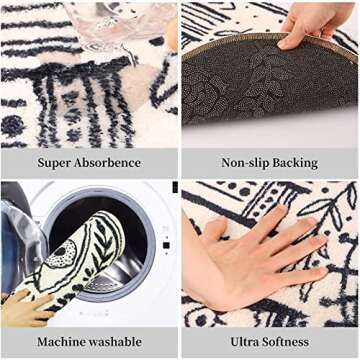 Super Absorbence

Non-slip Backing

Machine washable

Ultra Softness