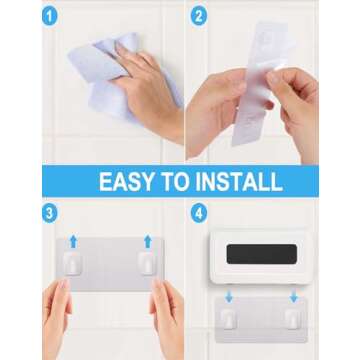 1

2

EASY TO INSTALL

3

4