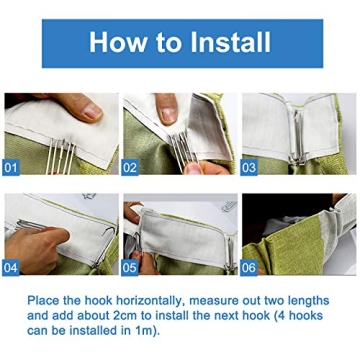 How to Install

01

02

03

04

05

06

Place the hook horizontally, measure out two lengths and add about 2cm to install the next hook (4 hooks can be installed in 1m).