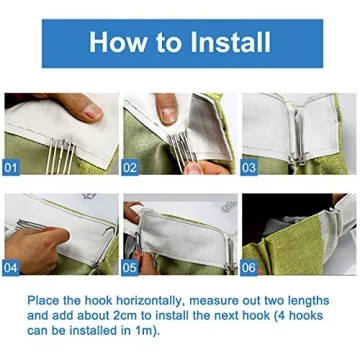 How to Install

01

02

03

04

05

06

Place the hook horizontally, measure out two lengths and add about 2cm to install the next hook (4 hooks can be installed in 1m).