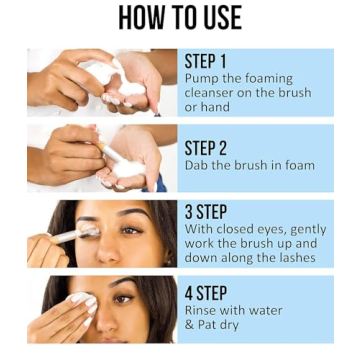 HOW TO USE

STEP 1
Pump the foaming cleanser on the brush or hand

STEP 2
Dab the brush in foam

3 STEP
With closed eyes, gently work the brush up and down along the lashes

4 STEP
Rinse with water & Pat dry