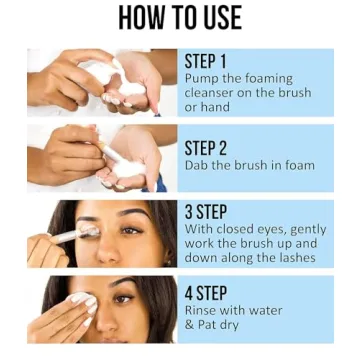 HOW TO USE

STEP 1
Pump the foaming cleanser on the brush or hand

STEP 2
Dab the brush in foam

3 STEP
With closed eyes, gently work the brush up and down along the lashes

4 STEP
Rinse with water & Pat dry