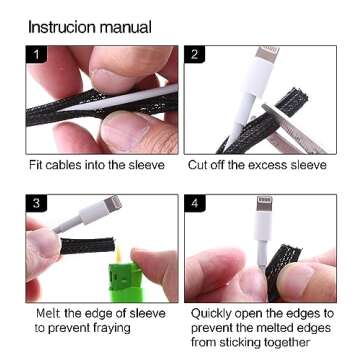 Instrucion manual

1

Fit cables into the sleeve

2

Cut off the excess sleeve

3

Melt the edge of sleeve to prevent fraying

4

Quickly open the edges to prevent the melted edges from sticking together