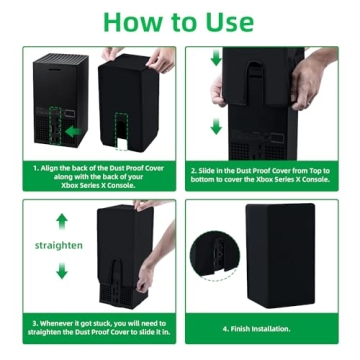 How to Use

1. Align the back of the Dust Proof Cover along with the back of your Xbox Series X Console.

2. Slide in the Dust Proof Cover from Top to bottom to cover the Xbox Series X Console.

straighten

3. Whenever it got stuck, you will need to straighten the Dust Proof Cover to slide it in.

4. Finish Installation.