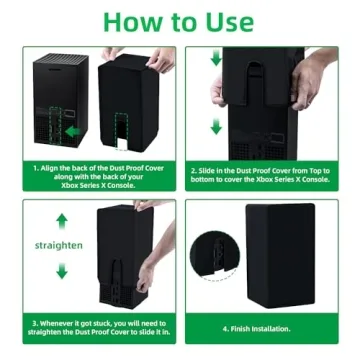 How to Use

1. Align the back of the Dust Proof Cover along with the back of your Xbox Series X Console.

2. Slide in the Dust Proof Cover from Top to bottom to cover the Xbox Series X Console.

straighten

3. Whenever it got stuck, you will need to straighten the Dust Proof Cover to slide it in.

4. Finish Installation.