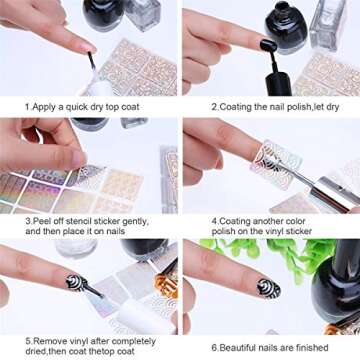 1.Apply a quick dry top coat

2.Coating the nail polish,let dry

3.Peel off stencil sticker gently, and then place it on nails

4.Coating another color polish on the vinyl sticker

5.Remove vinyl after completely dried,then coat thetop coat

6.Beautiful nails are finished