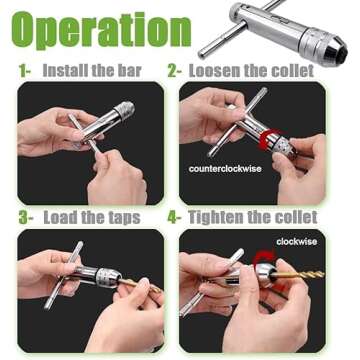 Operation

1- Install the bar

2- Loosen the collet

counterclockwise

3- Load the taps

4- Tighten the collet

clockwise