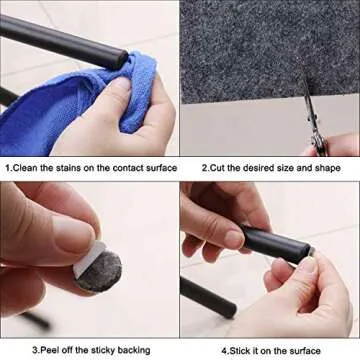 1.Clean the stains on the contact surface

2.Cut the desired size and shape

3.Peel off the sticky backing

4.Stick it on the surface