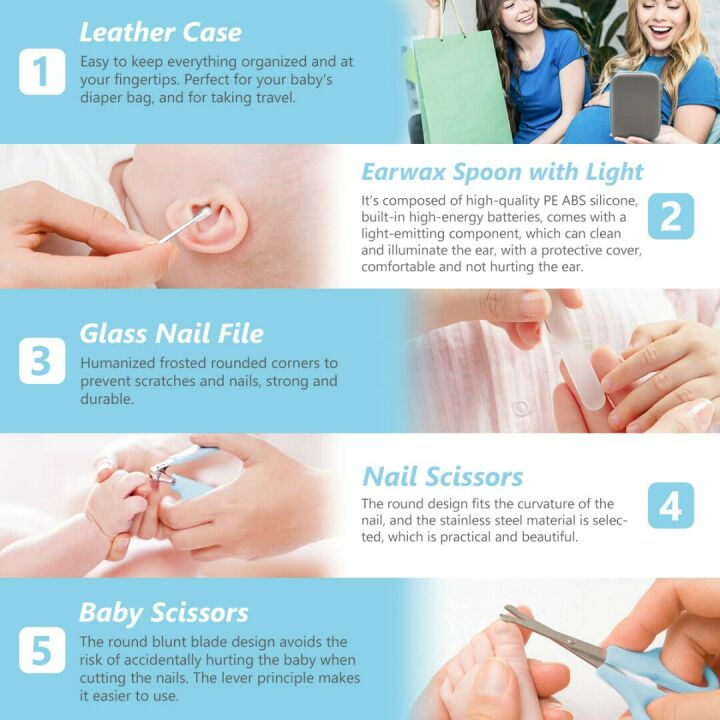 1

Leather Case

Easy to keep everything organized and at your fingertips. Perfect for your baby's diaper bag, and for taking travel.

Earwax Spoon with Light

It's composed of high-quality PE ABS silicone, built-in high-energy batteries, comes with a light-emitting component, which can clean and illuminate the ear, with a protective cover, comfortable and not hurting the ear.

2

3

Glass Nail File

Humanized frosted rounded corners to prevent scratches and nails, strong and durable.

Nail Scissors

The round design fits the curvature of the nail, and the stainless steel material is selected, which is practical and beautiful.

4

5

Baby Scissors

The round blunt blade design avoids the risk of accidentally hurting the baby when cutting the nails. The lever principle makes it easier to use.