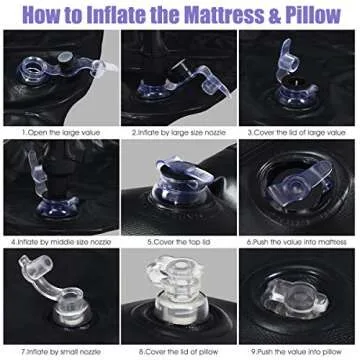 How to Inflate the Mattress & Pillow

1.Open the large value

2.Inflate by large size nozzle

3.Cover the lid of large value

4.Inflate by middle size nozzle

5.Cover the top lid

6.Push the value into mattress

7.Inflate by small nozzle

8.Cover the lid of pillow

9.Push the value into pillow