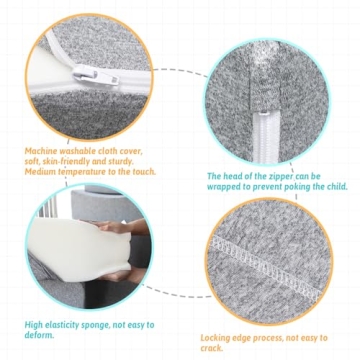 Machine washable cloth cover, soft, skin-friendly and sturdy. Medium temperature to the touch.

The head of the zipper can be wrapped to prevent poking the child.

High elasticity sponge, not easy to deform.

Locking edge process, not easy to crack.