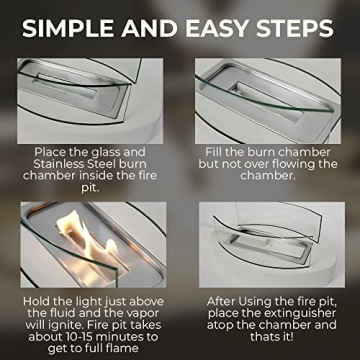 SIMPLE AND EASY STEPS

Place the glass and Stainless Steel burn chamber inside the fire pit.

Fill the burn chamber but not over flowing the chamber.

Hold the light just above the fluid and the vapor will ignite. Fire pit takes about 10-15 minutes to get to full flame

After Using the fire pit, place the extinguisher atop the chamber and thats it!