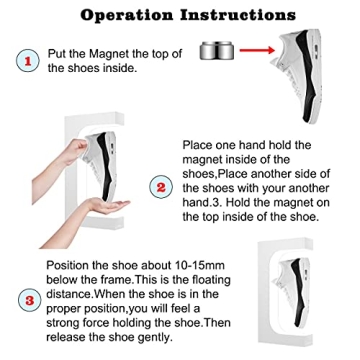 Operation Instructions

1 Put the Magnet the top of the shoes inside.

2 Place one hand hold the magnet inside of the shoes,Place another side of the shoes with your another hand.3. Hold the magnet on the top inside of the shoe.

3 Position the shoe about 10-15mm below the frame.This is the floating distance.When the shoe is in the proper position,you will feel a strong force holding the shoe.Then release the shoe gently.