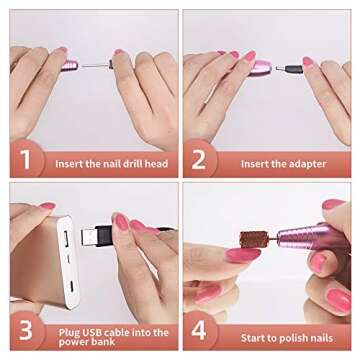 1 Insert the nail drill head

2 Insert the adapter

3 Plug USB cable into the power bank

4 Start to polish nails