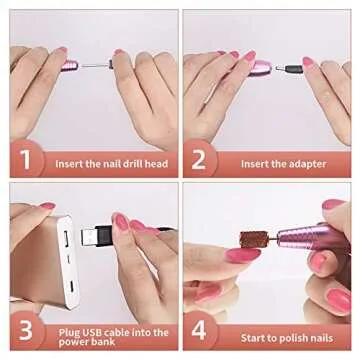 1 Insert the nail drill head

2 Insert the adapter

3 Plug USB cable into the power bank

4 Start to polish nails