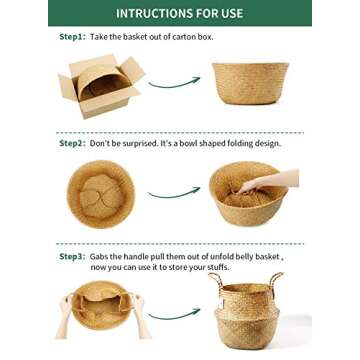 INTRUCTIONS FOR USE

Step1: Take the basket out of carton box.

Step2: Don't be surprised. It's a bowl shaped folding design.

Step3: Gabs the handle pull them out of unfold belly basket , now you can use it to store your stuffs.