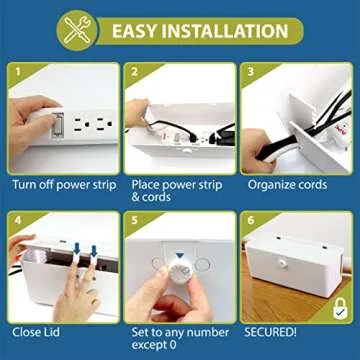 EASY INSTALLATION

1
Turn off power strip

2
Place power strip & cords

3
Organize cords

4
Close Lid

5
Set to any number except 0

6
SECURED!