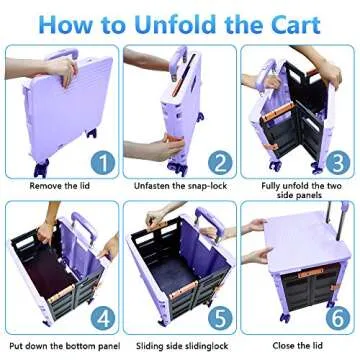 How to Unfold the Cart

1
Remove the lid

2
Unfasten the snap-lock

3
Fully unfold the two side panels

4
Put down the bottom panel

5
Sliding side slidinglock

6
Close the lid