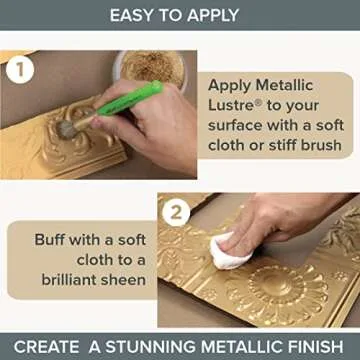 EASY TO APPLY

1

Apply Metallic Lustre® to your surface with a soft cloth or stiff brush

2

Buff with a soft cloth to a brilliant sheen

CREATE A STUNNING METALLIC FINISH