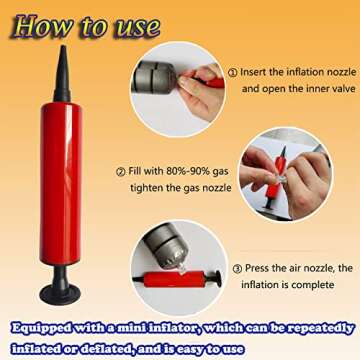 How to use

① Insert the inflation nozzle and open the inner valve

② Fill with 80%-90% gas tighten the gas nozzle

③ Press the air nozzle, the inflation is complete

Equipped with a mini inflator, which can be repeatedly inflated or deflated, and is easy to use