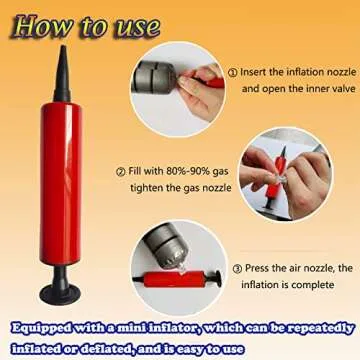 How to use

① Insert the inflation nozzle and open the inner valve

② Fill with 80%-90% gas tighten the gas nozzle

③ Press the air nozzle, the inflation is complete

Equipped with a mini inflator, which can be repeatedly inflated or deflated, and is easy to use