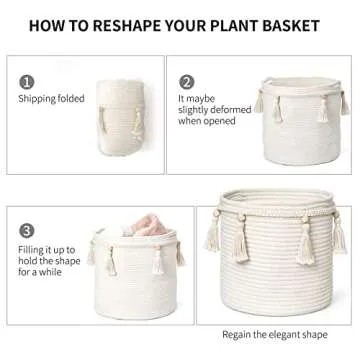 HOW TO RESHAPE YOUR PLANT BASKET

1
Shipping folded

2
It maybe slightly deformed when opened

3
Filling it up to hold the shape for a while

Regain the elegant shape