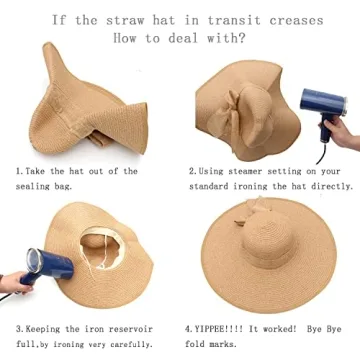 If the straw hat in transit creases
How to deal with?

1.Take the hat out of the sealing bag.

2.Using steamer setting on your standard ironing the hat directly.

3.Keeping the iron reservoir full,by ironing very carefully.

4.YIPPEE!!!! It worked! Bye Bye fold marks.