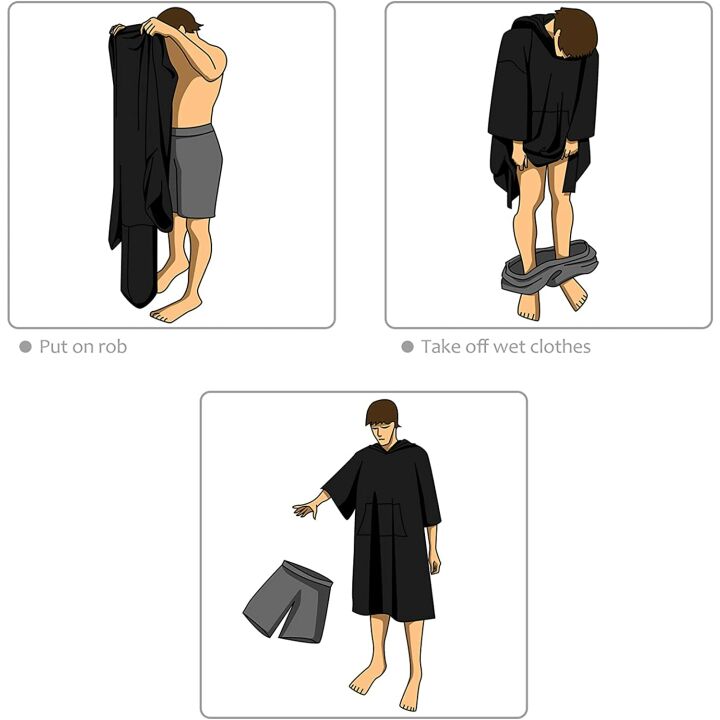 ● Put on rob

● Take off wet clothes