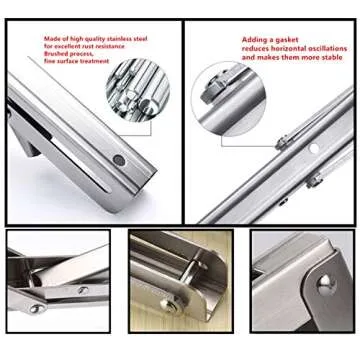 Made of high quality stainless steel for excellent rust resistance
Brushed process, fine surface treatment

Adding a gasket reduces horizontal oscillations and makes them more stable