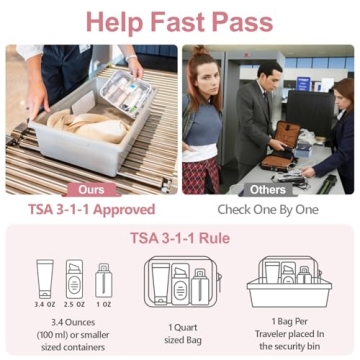 Help Fast Pass

Ours

TSA 3-1-1 Approved

Others

Check One By One

TSA 3-1-1 Rule

3.4 OZ 2.5 OZ 1 OZ

3.4 Ounces (100 ml) or smaller sized containers

1 Quart sized Bag

1 Bag Per Traveler placed In the security bin