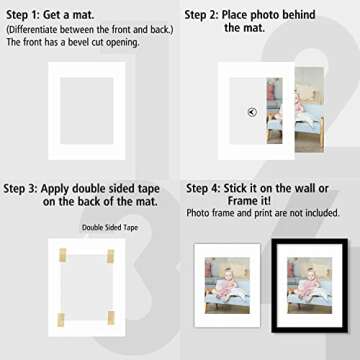 Step 1: Get a mat.
(Differentiate between the front and back.)
The front has a bevel cut opening.

Step 2: Place photo behind the mat.

Step 3: Apply double sided tape on the back of the mat.

Double Sided Tape

Step 4: Stick it on the wall or Frame it!
Photo frame and print are not included.