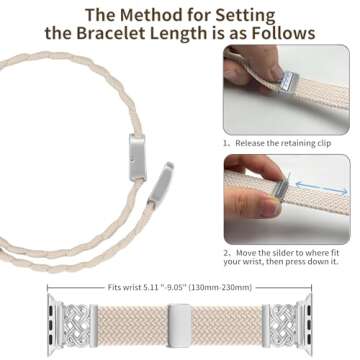 The Method for Setting the Bracelet Length is as Follows

1. Release the retaining clip

2. Move the silder to where fit your wrist, then press down it.

Fits wrist 5.11 "-9.05" (130mm-230mm)