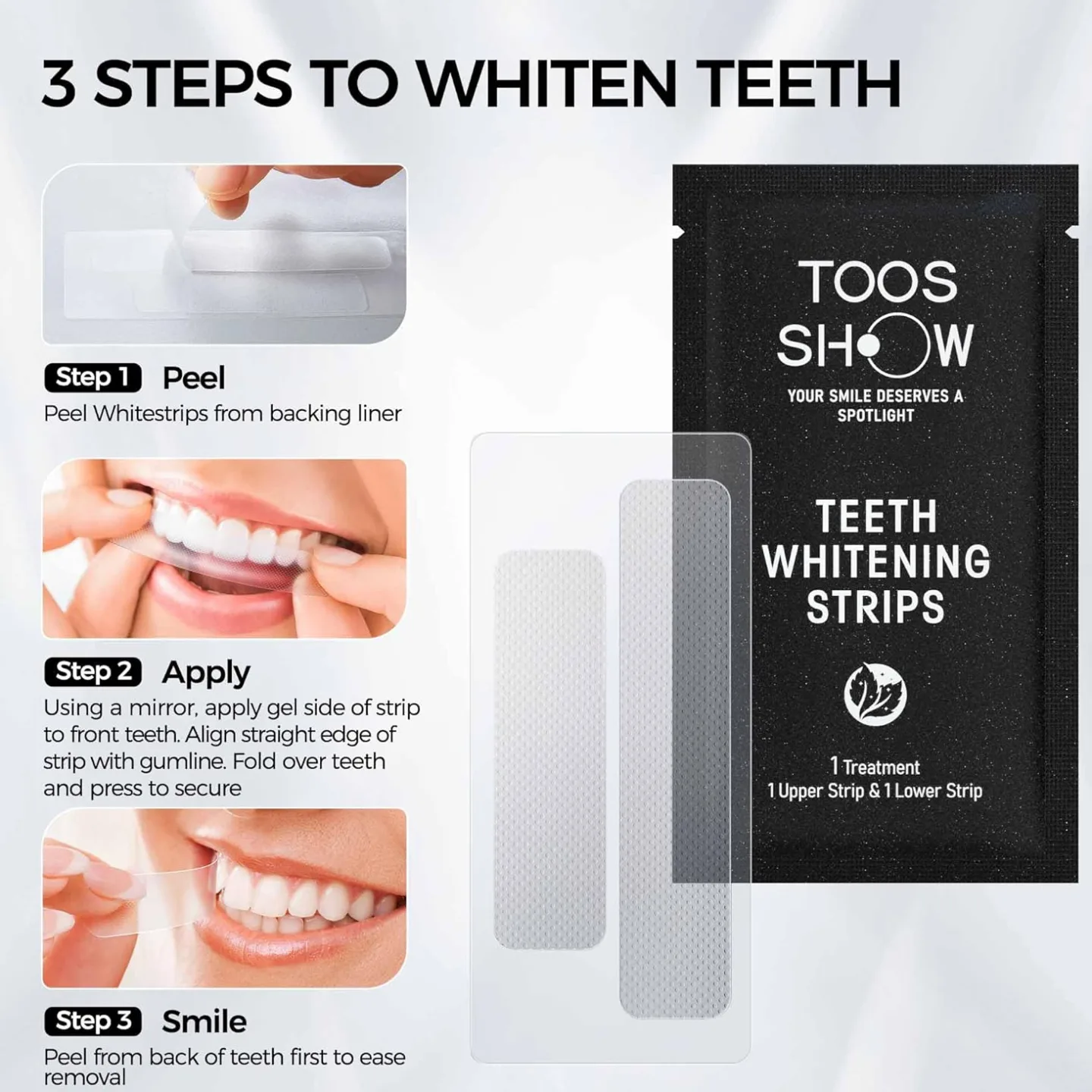 3 STEPS TO WHITEN TEETH

Step 1 Peel
Peel Whitestrips from backing liner

Step 2 Apply
Using a mirror, apply gel side of strip to front teeth. Align straight edge of strip with gumline. Fold over teeth and press to secure

Step 3 Smile
Peel from back of teeth first to ease removal

TOOS SHOW
YOUR SMILE DESERVES A SPOTLIGHT

TEETH WHITENING STRIPS

1 Treatment
1 Upper Strip & 1 Lower Strip