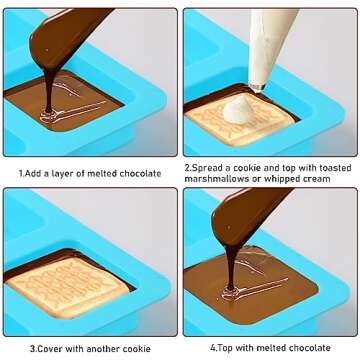 1.Add a layer of melted chocolate

2.Spread a cookie and top with toasted marshmallows or whipped cream

3.Cover with another cookie

4.Top with melted chocolate