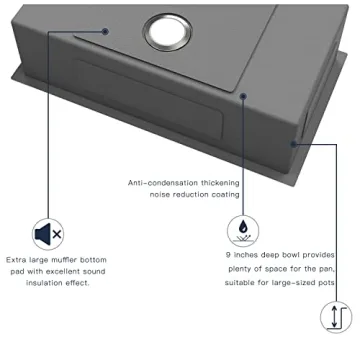 Anti-condensation thickening noise reduction coating

Extra large muffler bottom pad with excellent sound insulation effect.

9 inches deep bowl provides plenty of space for the pan, suitable for large-sized pots