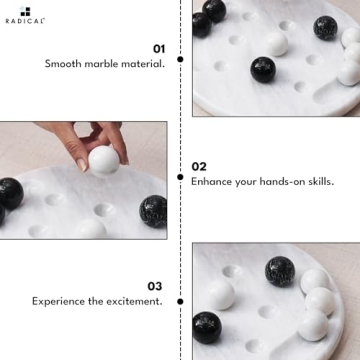 RADICAL

01
Smooth marble material.

02
Enhance your hands-on skills.

03
Experience the excitement.