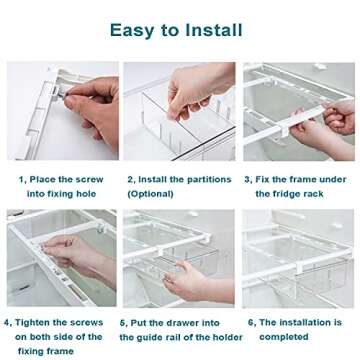 Easy to Install

1, Place the screw into fixing hole

2, Install the partitions (Optional)

3, Fix the frame under the fridge rack

4, Tighten the screws on both side of the fixing frame

5, Put the drawer into the guide rail of the holder

6, The installation is completed