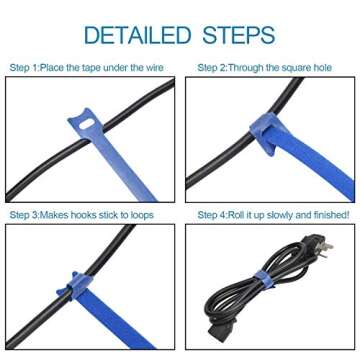 DETAILED STEPS

Step 1:Place the tape under the wire

Step 2:Through the square hole

Step 3:Makes hooks stick to loops

Step 4:Roll it up slowly and finished!