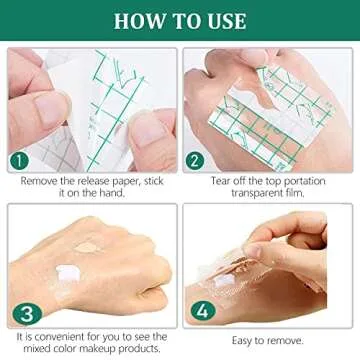 HOW TO USE

1

Remove the release paper, stick it on the hand.

2

Tear off the top portation transparent film.

3

It is convenient for you to see the mixed color makeup products.

4

Easy to remove.