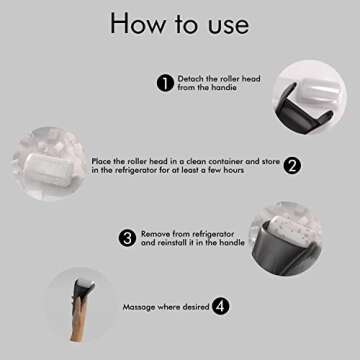 How to use

1 Detach the roller head from the handle

Place the roller head in a clean container and store in the refrigerator for at least a few hours 2

3 Remove from refrigerator and reinstall it in the handle

Massage where desired 4