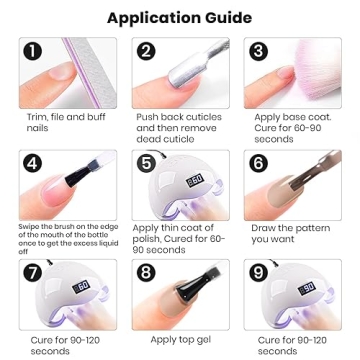 Application Guide

1
Trim, file and buff nails

2
Push back cuticles and then remove dead cuticle

3
Apply base coat. Cure for 60-90 seconds

4
Swipe the brush on the edge of the mouth of the bottle once to get the excess liquid off

5
60
Apply thin coat of polish, Cured for 60-90 seconds

6
Draw the pattern you want

7
60
Cure for 90-120 seconds

8
Apply top gel

9
90
Cure for 90-120 seconds