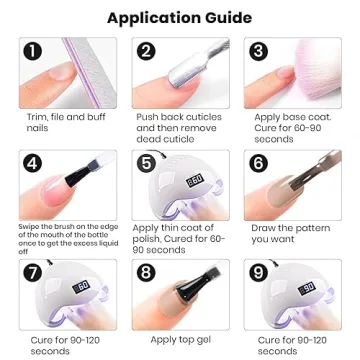 Application Guide

1
Trim, file and buff nails

2
Push back cuticles and then remove dead cuticle

3
Apply base coat. Cure for 60-90 seconds

4
Swipe the brush on the edge of the mouth of the bottle once to get the excess liquid off

5
60
Apply thin coat of polish, Cured for 60-90 seconds

6
Draw the pattern you want

7
60
Cure for 90-120 seconds

8
Apply top gel

9
90
Cure for 90-120 seconds